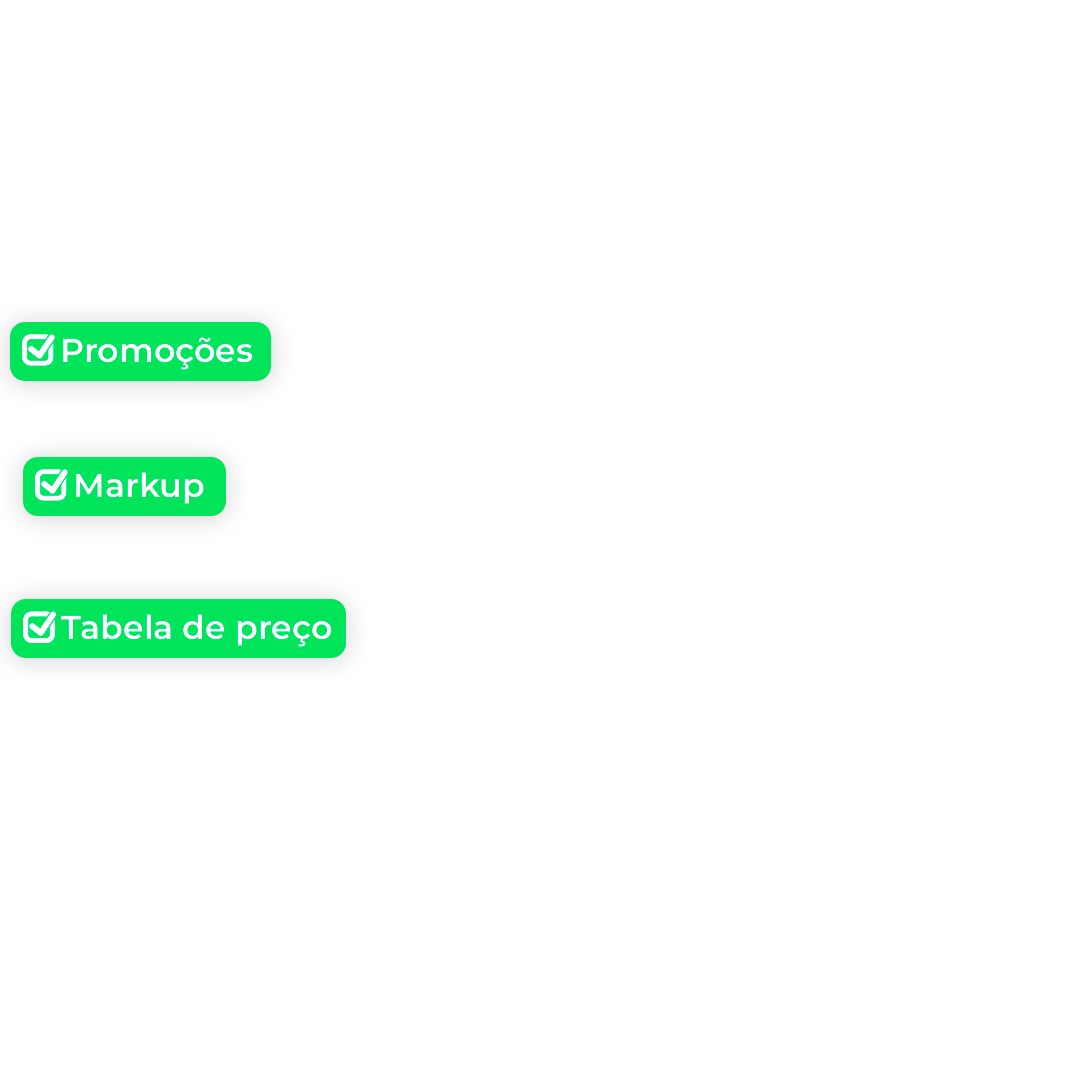 ☑ Promoções

☑ Markup

☑ Tabela de preço